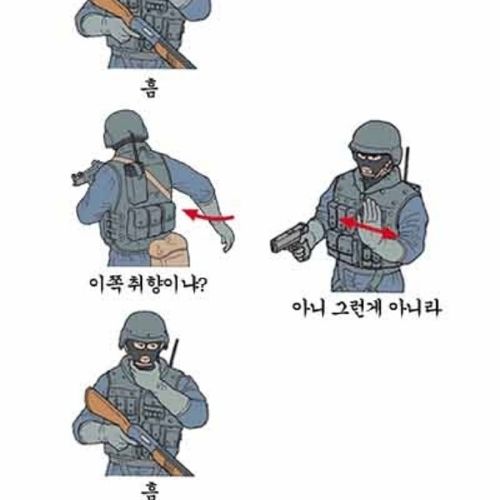 흠

이쪽 취향이냐?

아니 그런게 아니라

흠