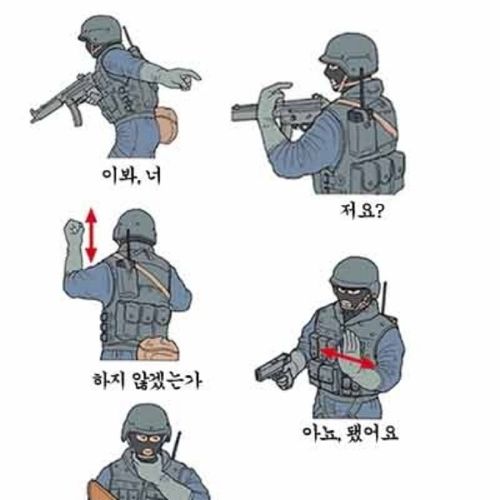 이봐, 너

저요?

하지 않겠는가

아뇨, 됐어요