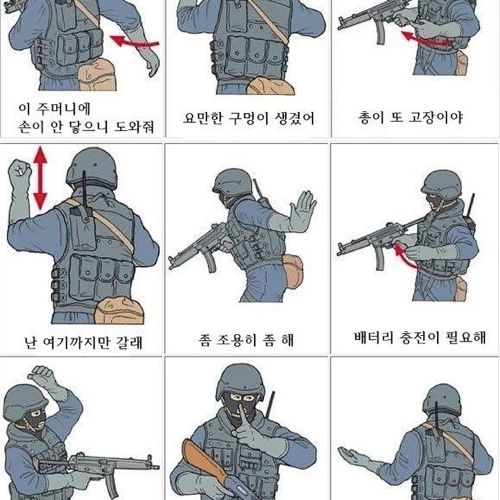 이 주머니에
손이 안 닿으니 도와줘

요만한 구멍이 생겼어

총이 또 고장이야

난 여기까지만 갈래

좀 조용히 좀 해

배터리 충전이 필요해