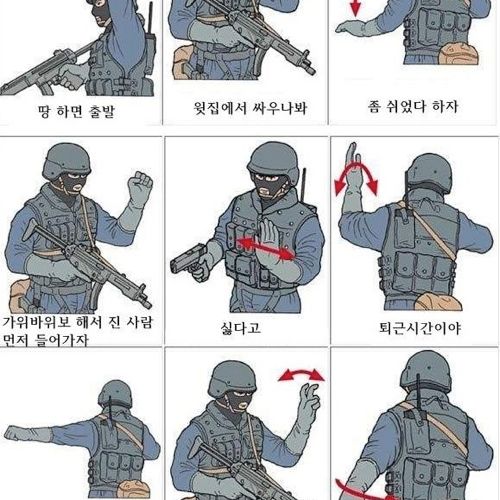 땅 하면 출발

윗집에서 싸우나봐

좀 쉬었다 하자

가위바위보 해서 진 사람 먼저 들어가자

싫다고

퇴근시간이야