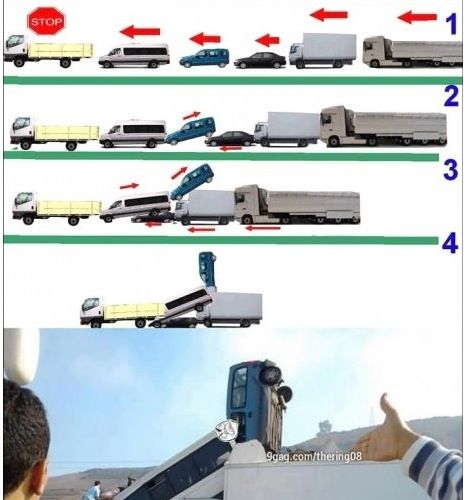 STOP

1

2

3

4

9gag.com/thering08