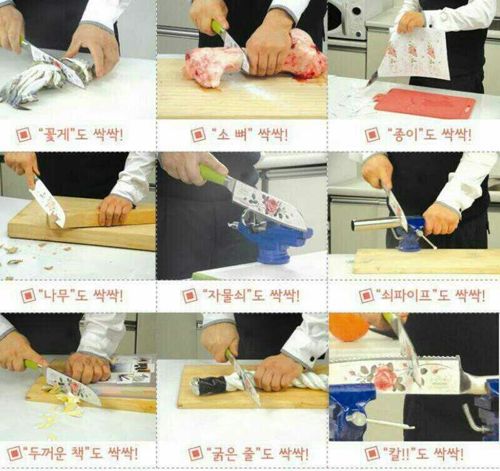 "꽃게"도 싹싹!

"소 뼈" 싹싹!

"종이"도 싹싹!

"나무"도 싹싹!

"자물쇠"도 싹싹!

"쇠파이프"도 싹싹!

"두꺼운 책"도 싹싹!

"굵은 줄"도 싹싹!

"칼!!"도 싹싹!