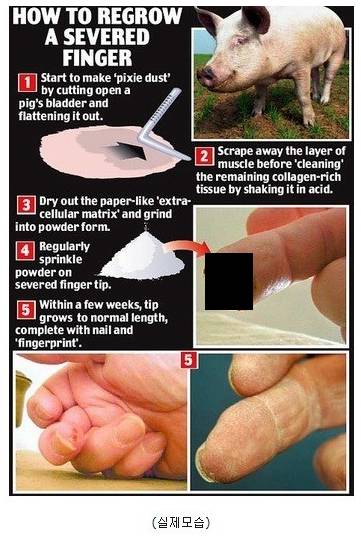 HOW TO REGROW A SEVERED FINGER

1 Start to make 'pixie dust' by cutting open a pig's bladder and flattening it out.

2 Scrape away the layer of muscle before 'cleaning' the remaining collagen-rich tissue by shaking it in acid.

3 Dry out the paper-like 'extra-cellular matrix' and grind into powder form.

4 Regularly sprinkle powder on severed finger tip.

5 Within a few weeks, tip grows to normal length, complete with nail and 'fingerprint'.

5

(실제모습)