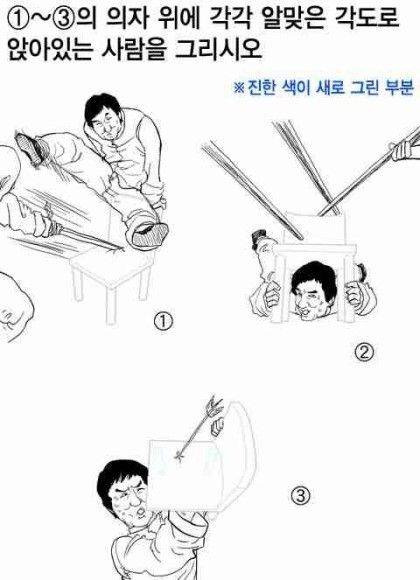 ①~③의 의자 위에 각각 알맞은 각도로 앉아있는 사람을 그리시오

※진한 색이 새로 그린 부분

①

②

③