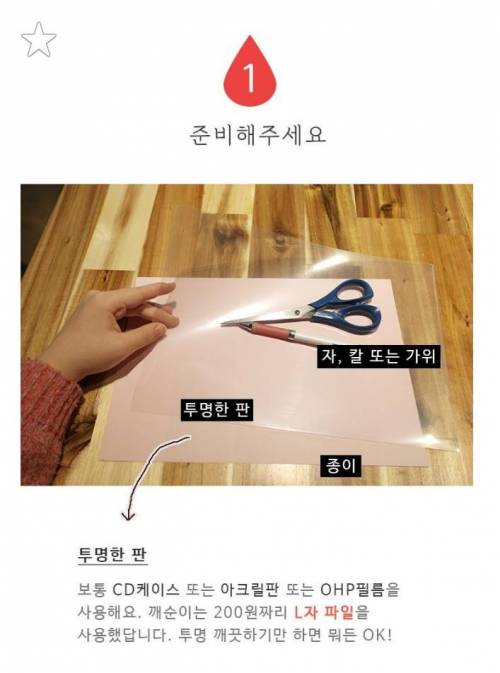 1

준비해주세요

자, 칼 또는 가위

투명한 판

종이

투명한 판

보통 CD케이스 또는 아크릴판 또는 OHP필름을 사용해요. 깨순이는 200원짜리 L자 파일을 사용했답니다. 투명 깨끗하기만 하면 뭐든 OK!