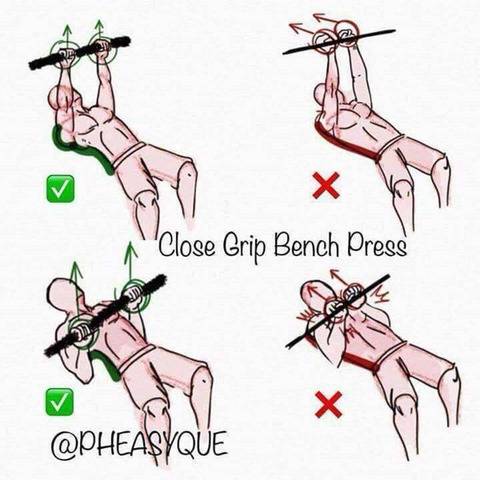 Close Grip Bench Press

@PHEASYQUE