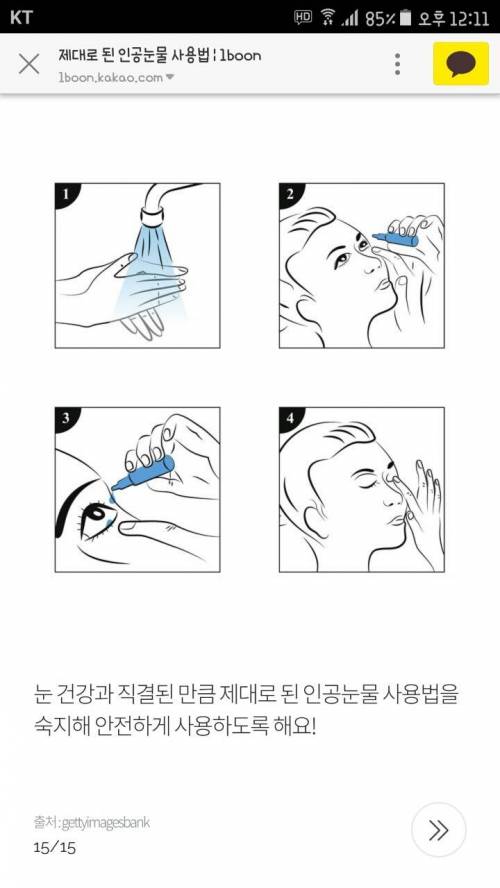 KT
HD 85% 오후 12:11

제대로 된 인공눈물 사용법 | 1boon
1boon.kakao.com

1
2
3
4

눈 건강과 직결된 만큼 제대로 된 인공눈물 사용법을 숙지해 안전하게 사용하도록 해요!

출처:gettyimagesbank
15/15