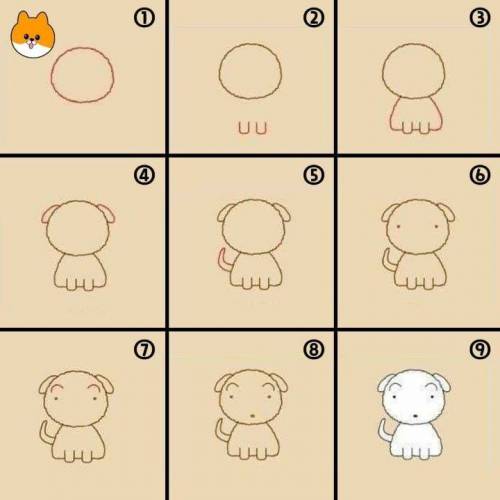 ①
②
③
④
⑤
⑥
⑦
⑧
⑨