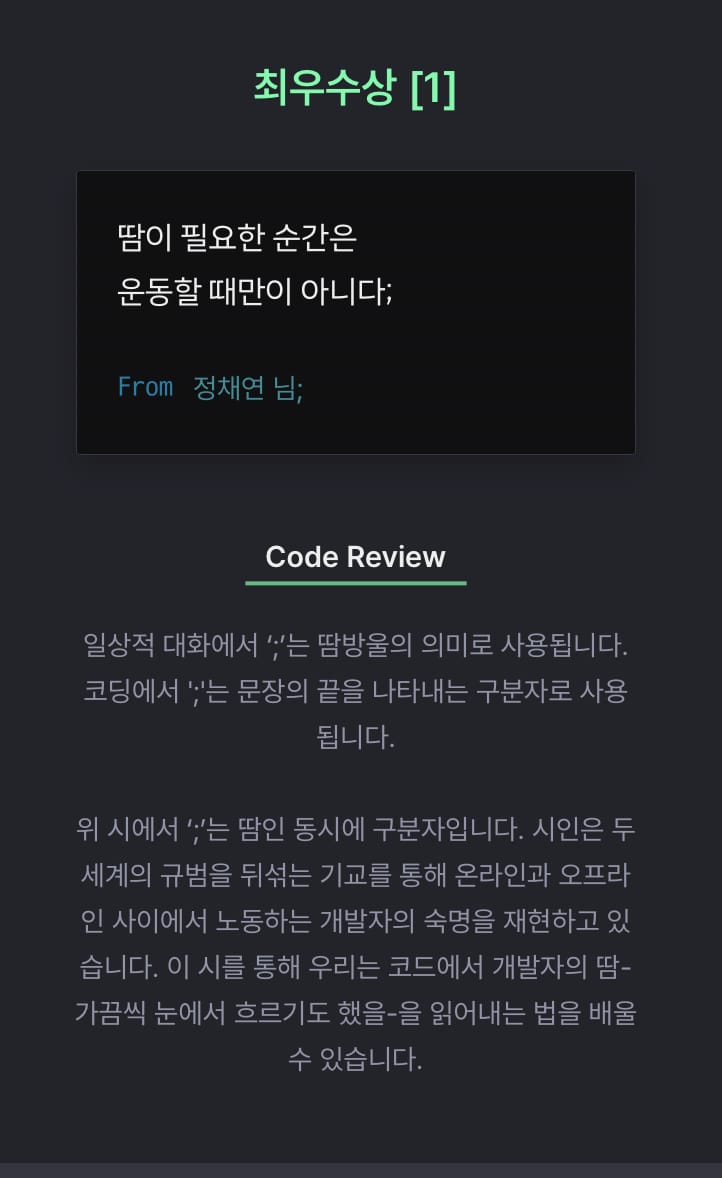 최우수상 [1]

땀이 필요한 순간은
운동할 때만이 아니다;

From 정채연 님;

Code Review

일상적 대화에서 ‘;’는 땀방울의 의미로 사용됩니다. 코딩에서 ';'는 문장의 끝을 나타내는 구분자로 사용됩니다.

위 시에서 ‘;’는 땀인 동시에 구분자입니다. 시인은 두 세계의 규범을 뒤섞는 기교를 통해 온라인과 오프라인 사이에서 노동하는 개발자의 숙명을 재현하고 있습니다. 이 시를 통해 우리는 코드에서 개발자의 땀-가끔씩 눈에서 흐르기도 했을-을 읽어내는 법을 배울 수 있습니다.