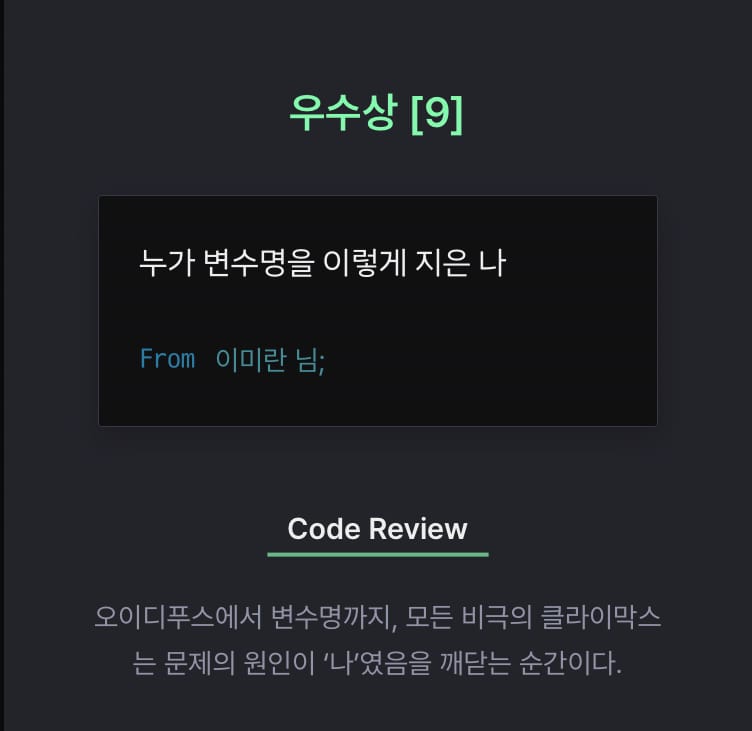 우수상 [9]

누가 변수명을 이렇게 지은 나

From 이미란 님;

Code Review

오이디푸스에서 변수명까지, 모든 비극의 클라이막스는 문제의 원인이 '나'였음을 깨닫는 순간이다.