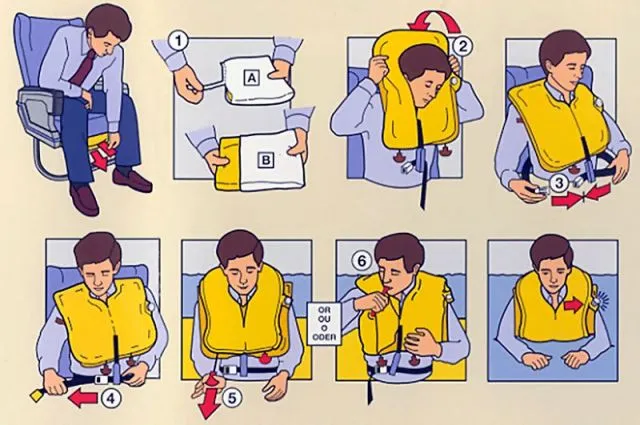 1
A
B
2
3
4
5
OR
OU
O
ODER
6